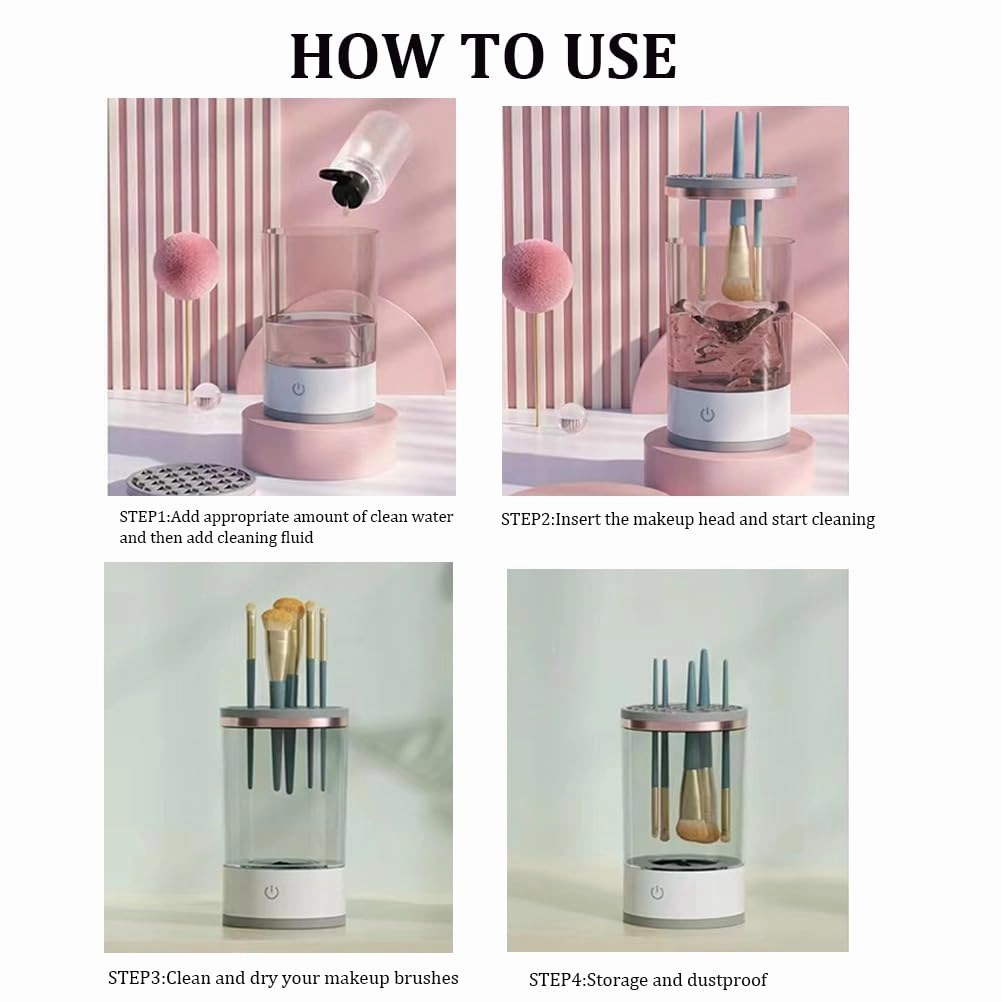 HOW TO USE

STEP1:Add appropriate amount of clean water and then add cleaning fluid

STEP2:Insert the makeup head and start cleaning

STEP3:Clean and dry your makeup brushes

STEP4:Storage and dustproof